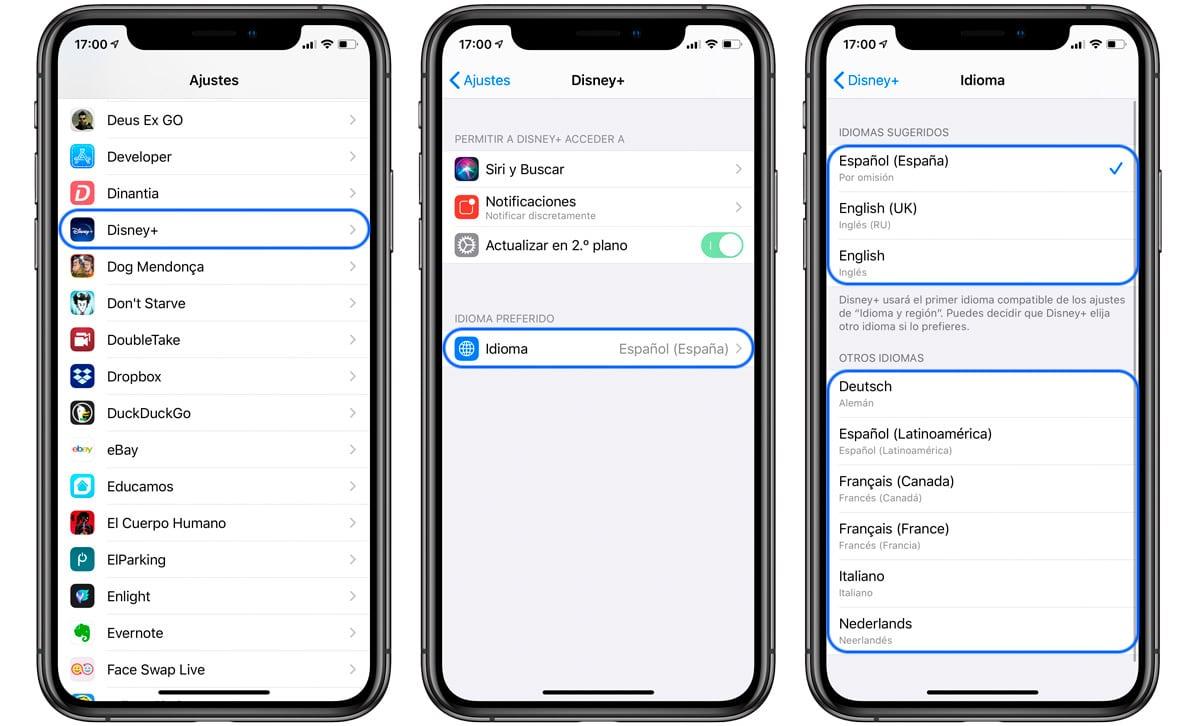 17:00

Ajustes

Deus Ex GO
Developer
Dinantia
Disney+
Dog Mendonça
Don't Starve
DoubleTake
Dropbox
DuckDuckGo
eBay
Educamos
El Cuerpo Humano
ElParking
Enlight
Evernote
Face Swap Live

17:00

Ajustes
Disney+

PERMITIR A DISNEY+ ACCEDER A
Siri y Buscar
Notificaciones
Notificar discretamente
Actualizar en 2.º plano

IDIOMA PREFERIDO
Idioma Español (España)

17:00

Disney+
Idioma

IDIOMAS SUGERIDOS
Español (España)
Por omisión
English (UK)
Inglés (RU)
English
Inglés

Disney+ usará el primer idioma compatible de los ajustes de "Idioma y región". Puedes decidir que Disney+ elija otro idioma si lo prefieres.

OTROS IDIOMAS
Deutsch
Alemán
Español (Latinoamérica)
Español (Latinoamérica)
Français (Canada)
Francés (Canadá)
Français (France)
Francés (Francia)
Italiano
Italiano
Nederlands
Neerlandés